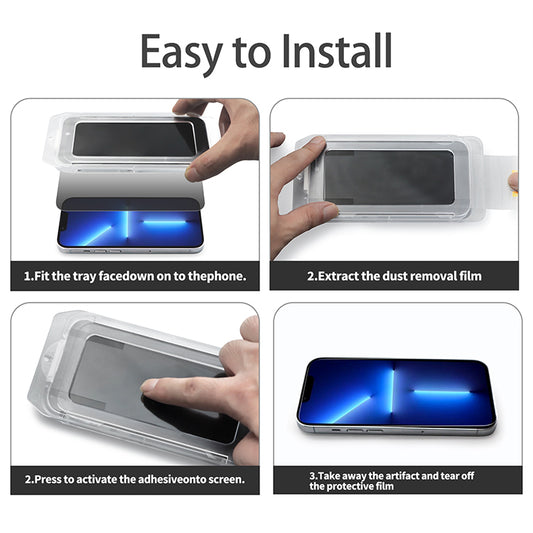 Easy to Install

1.Fit the tray facedown on to thephone.

2.Extract the dust removal film

2.Press to activate the adhesiveonto screen.

3.Take away the artifact and tear off the protective film