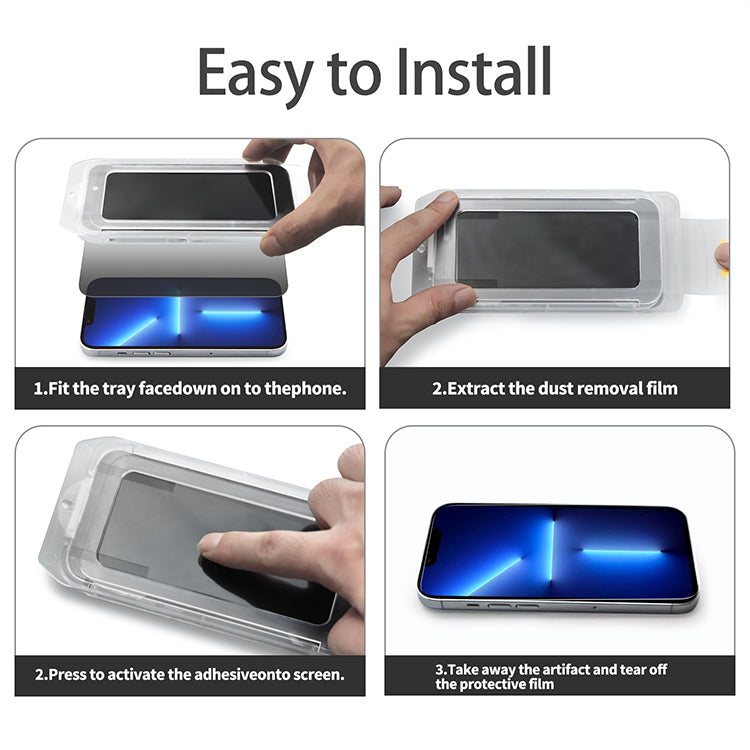 Easy to Install

1.Fit the tray facedown on to thephone.

2.Extract the dust removal film

2.Press to activate the adhesiveonto screen.

3.Take away the artifact and tear off the protective film